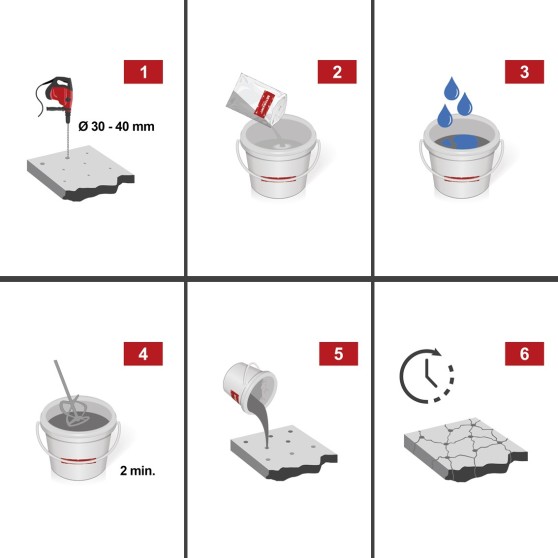 1

Ø 30 - 40 mm

2

3

4

2 min.

5

6